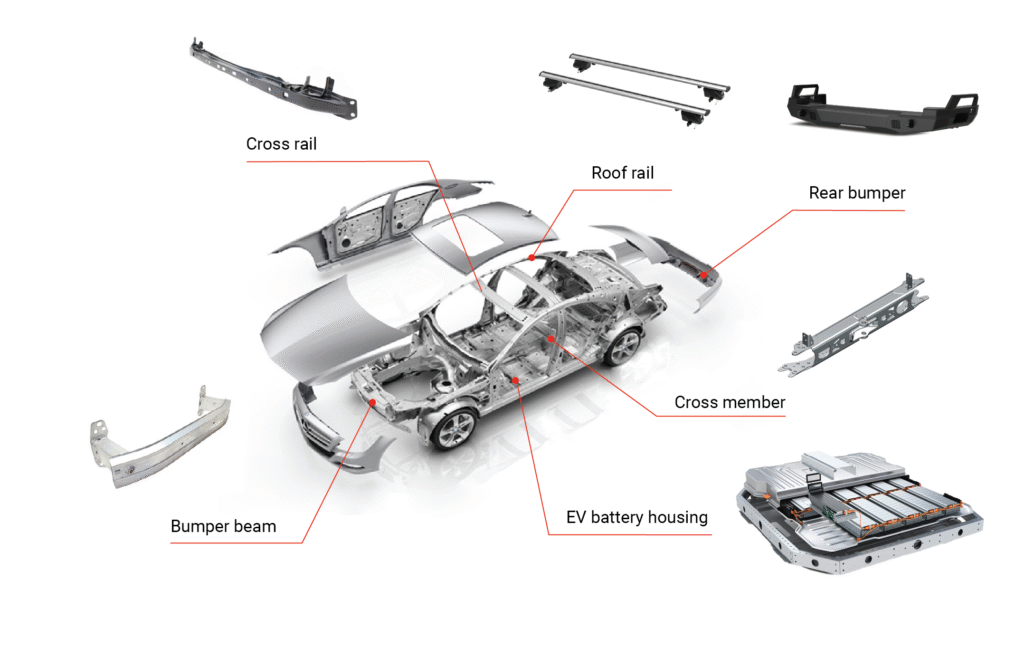 Cross rail

Roof rail

Rear bumper

Cross member

Bumper beam

EV battery housing